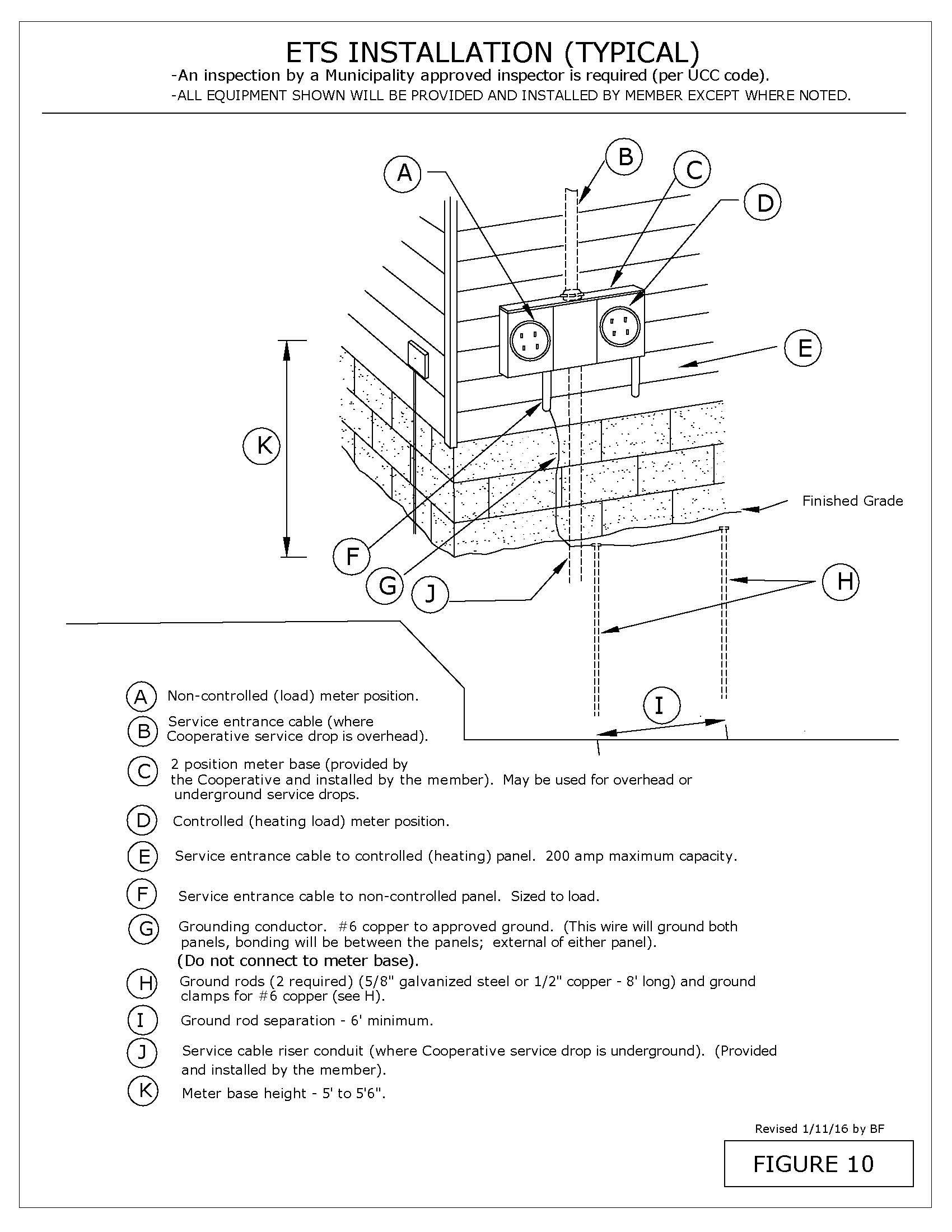 ETS INSTALLATION (TYPICAL)

-An inspection by a Municipality approved inspector is required (per UCC code).

-ALL EQUIPMENT SHOWN WILL BE PROVIDED AND INSTALLED BY MEMBER EXCEPT WHERE NOTED.

A

B

C

D

E

K

Finished Grade

F

G

J

H

I

A Non-controlled (load) meter position.

B Service entrance cable (where Cooperative service drop is overhead).

C 2 position meter base (provided by the Cooperative and installed by the member). May be used for overhead or underground service drops.

D Controlled (heating load) meter position.

E Service entrance cable to controlled (heating) panel. 200 amp maximum capacity.

F Service entrance cable to non-controlled panel. Sized to load.

G Grounding conductor. #6 copper to approved ground. (This wire will ground both panels, bonding will be between the panels; external of either panel).
(Do not connect to meter base).

H Ground rods (2 required) (5/8" galvanized steel or 1/2" copper - 8' long) and ground clamps for #6 copper (see H).

I Ground rod separation - 6' minimum.

J Service cable riser conduit (where Cooperative service drop is underground). (Provided and installed by the member).

K Meter base height - 5' to 5'6".

Revised 1/11/16 by BF

FIGURE 10